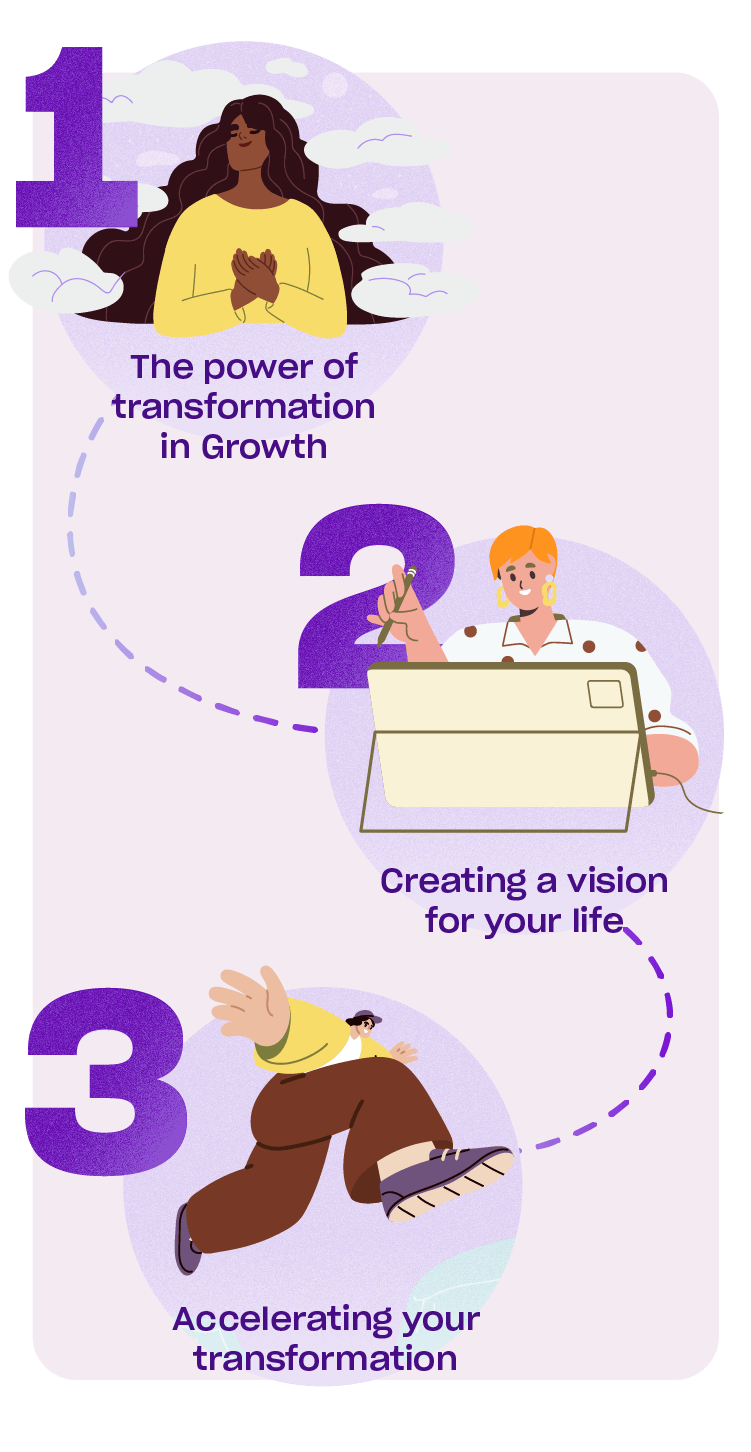 1

The power of transformation in Growth

2

Creating a vision for your life

3

Accelerating your transformation